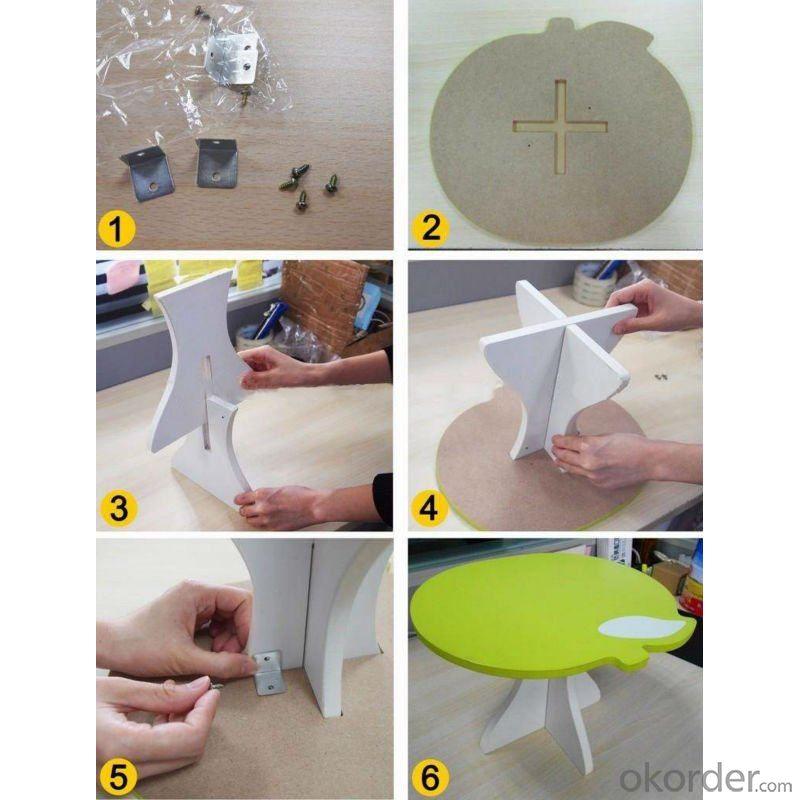 1
2
3
4
5
6
okorder.com