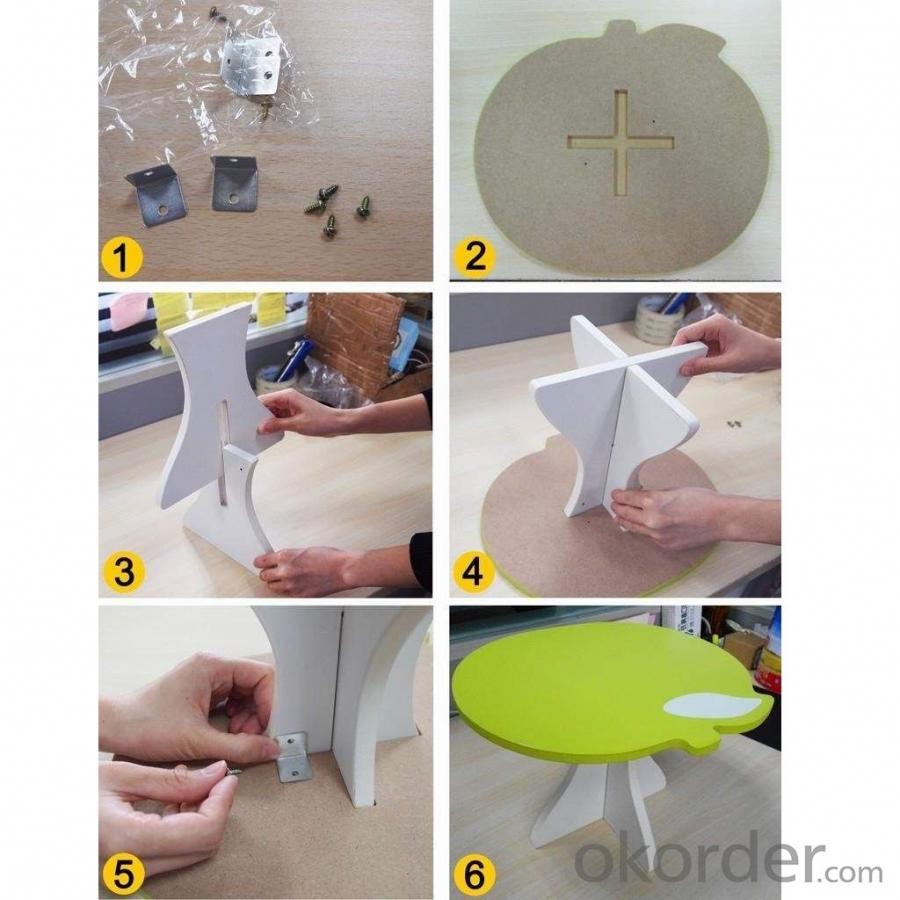 1
2
3
4
5
6
okorder.com